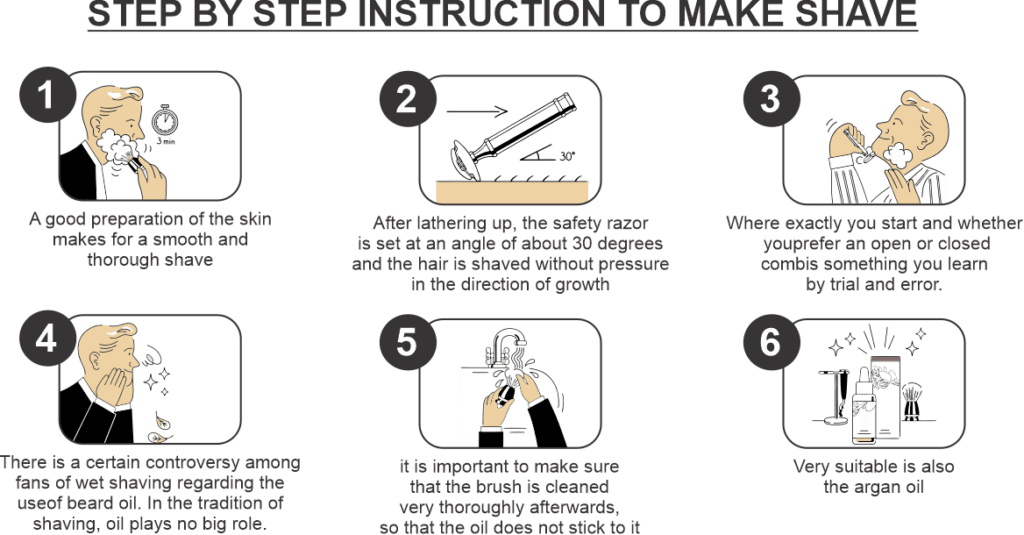 STEP BY STEP INSTRUCTION TO MAKE SHAVE

1

3 min

A good preparation of the skin makes for a smooth and thorough shave

2

30°

After lathering up, the safety razor is set at an angle of about 30 degrees and the hair is shaved without pressure in the direction of growth

3

Where exactly you start and whether youprefer an open or closed combis something you learn by trial and error.

4

There is a certain controversy among fans of wet shaving regarding the useof beard oil. In the tradition of shaving, oil plays no big role.

5

it is important to make sure that the brush is cleaned very thoroughly afterwards, so that the oil does not stick to it

6

Very suitable is also the argan oil